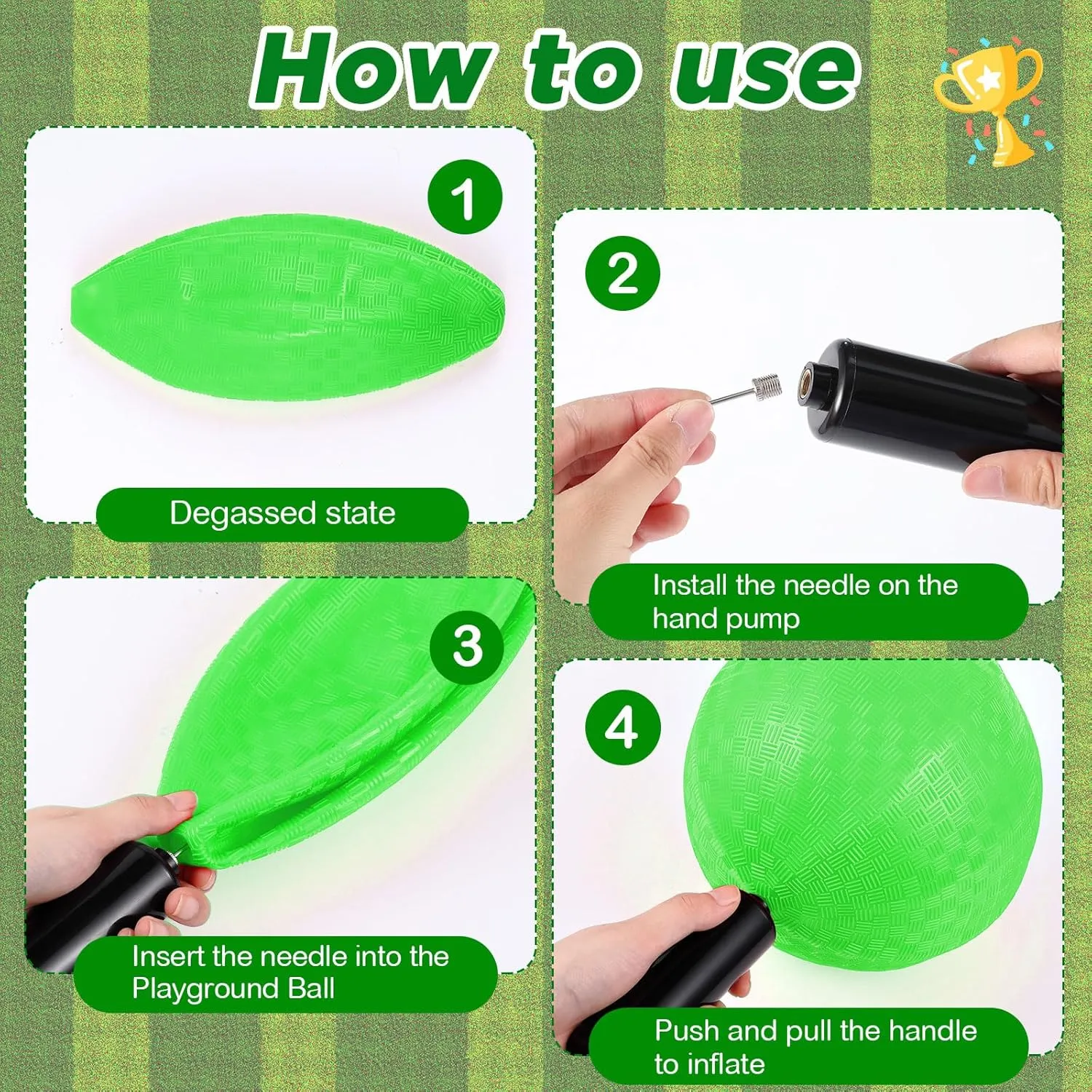 How to use

1

Degassed state

2

Install the needle on the hand pump

3

Insert the needle into the Playground Ball

4

Push and pull the handle to inflate