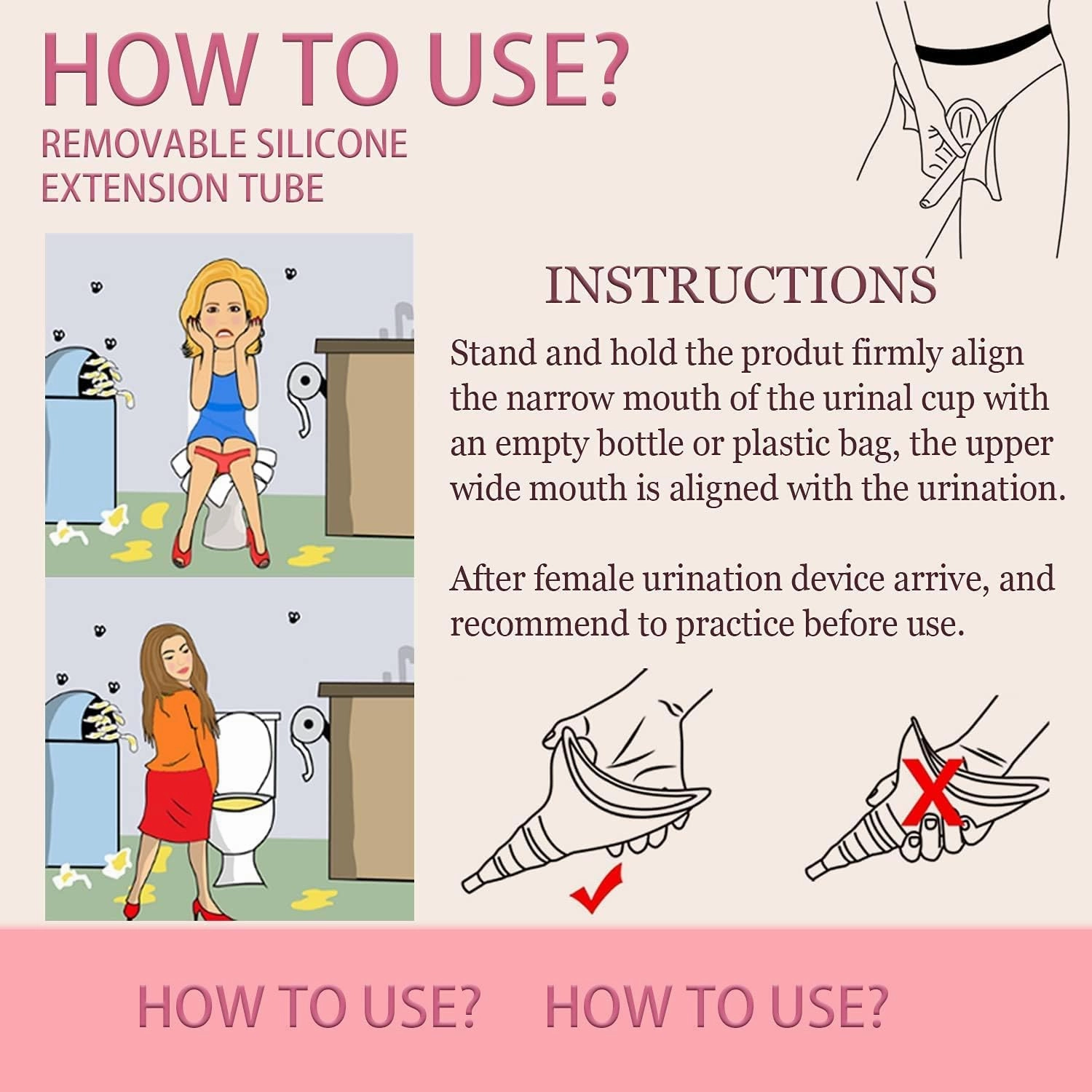 HOW TO USE?
REMOVABLE SILICONE EXTENSION TUBE

INSTRUCTIONS

Stand and hold the produt firmly align the narrow mouth of the urinal cup with an empty bottle or plastic bag, the upper wide mouth is aligned with the urination.

After female urination device arrive, and recommend to practice before use.

HOW TO USE? HOW TO USE?