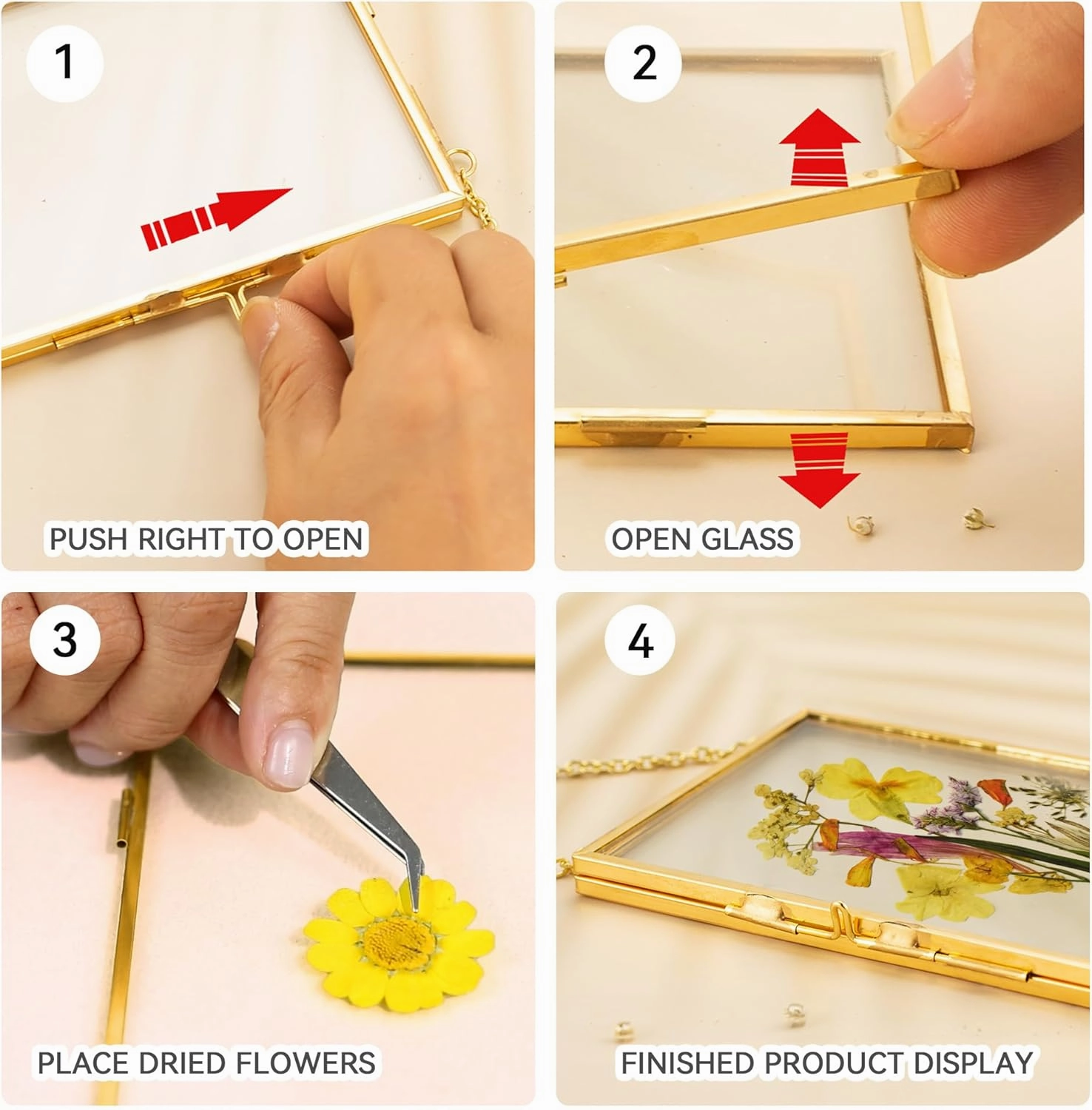 1

PUSH RIGHT TO OPEN

2

OPEN GLASS

3

PLACE DRIED FLOWERS

4

FINISHED PRODUCT DISPLAY