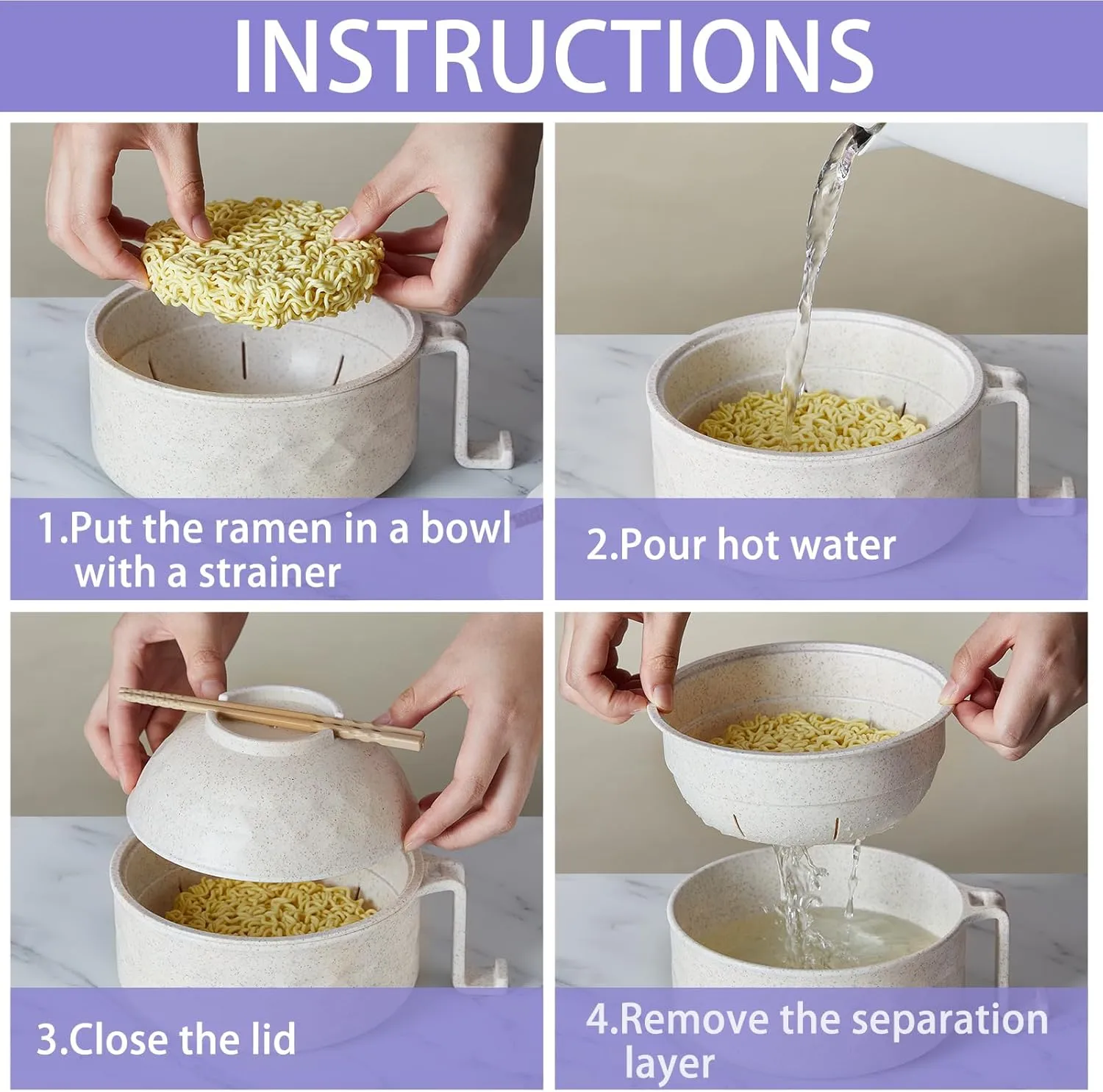 INSTRUCTIONS

1.Put the ramen in a bowl with a strainer

2.Pour hot water

3.Close the lid

4.Remove the separation layer