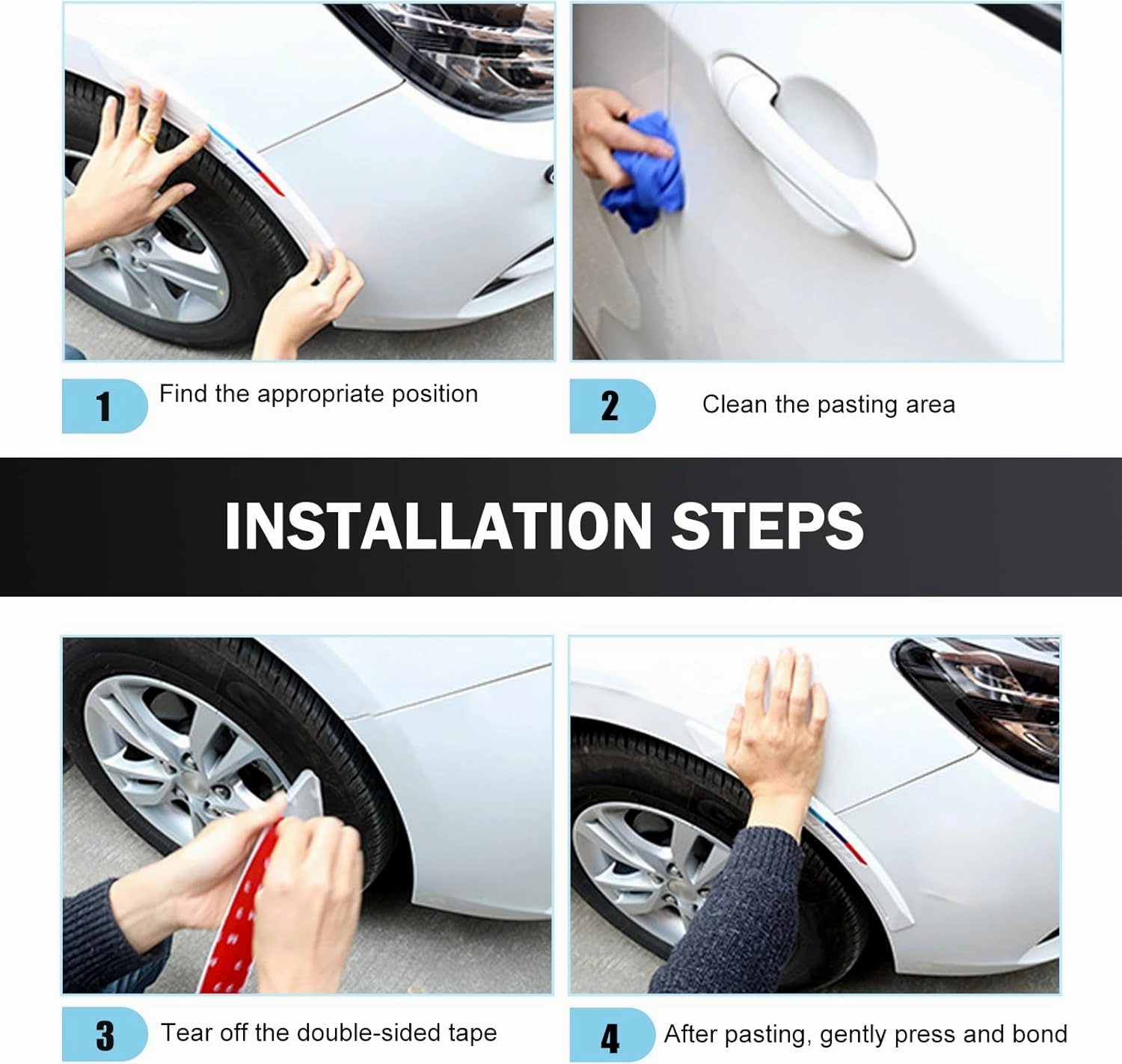 1 Find the appropriate position

2 Clean the pasting area

INSTALLATION STEPS

3 Tear off the double-sided tape

4 After pasting, gently press and bond